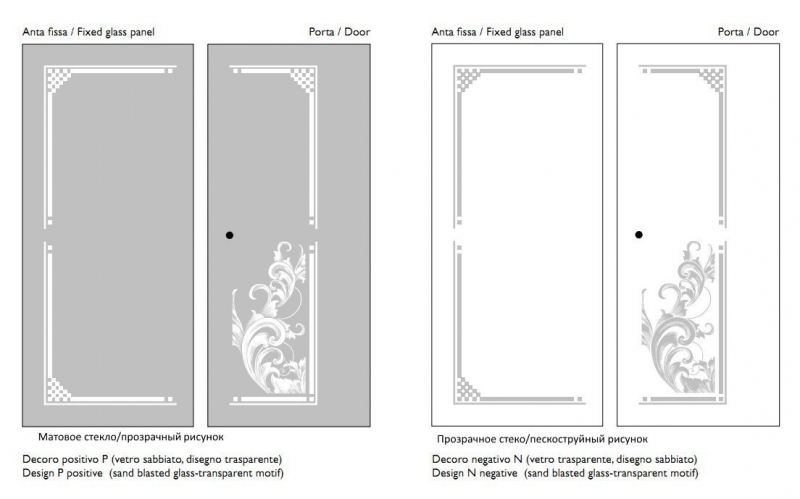 Anta fissa / Fixed glass panel

Porta / Door

Матовое стекло/прозрачный рисунок

Decoro positivo P (vetro sabbiato, disegno trasparente)
Design P positive (sand blasted glass-transparent motif)

Anta fissa / Fixed glass panel

Porta / Door

Прозрачное стеко/пескоструйный рисунок

Decoro negativo N (vetro trasparente, disegno sabbiato)
Design N negative (sand blasted glass-transparent motif)