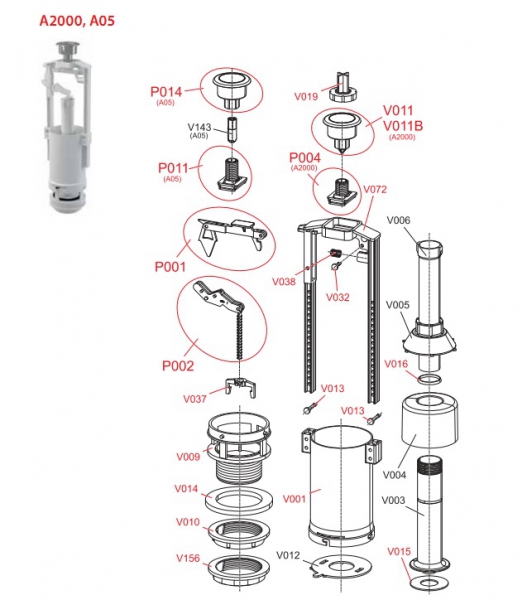 A2000, A05

P014
(A05)

V143
(A05)

P011
(A05)

P001

P002

V037

V009

V014

V010

V156

V019

V011
V011B
(A2000)

P004
(A2000)

V072

V038

V032

V013

V013

V001

V012

V006

V005

V016

V004

V003

V015