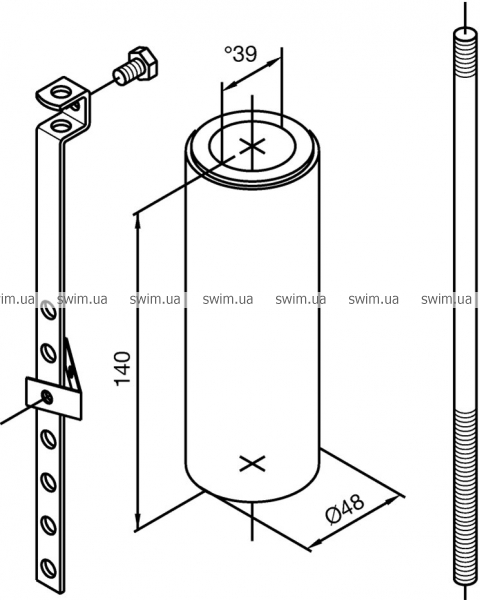 °39

im.ua swim.ua swim.ua swim.ua swim.ua swim.ua swim.ua

140

Ø48