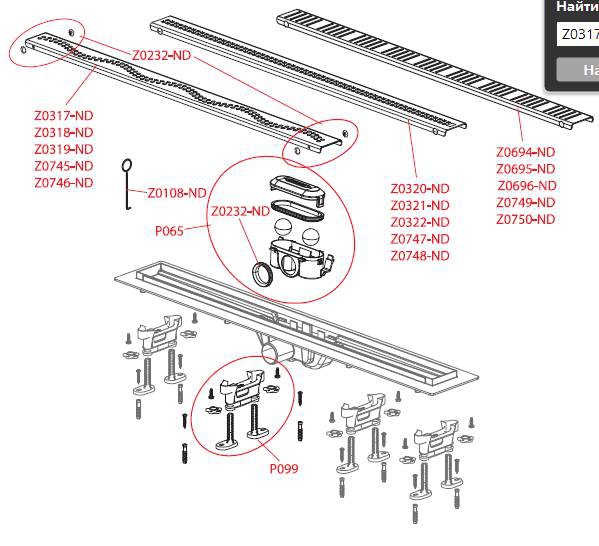 Найти
Z0317
На

Z0232-ND

Z0317-ND
Z0318-ND
Z0319-ND
Z0745-ND
Z0746-ND

Z0108-ND

Z0232-ND
P065

Z0320-ND
Z0321-ND
Z0322-ND
Z0747-ND
Z0748-ND

Z0694-ND
Z0695-ND
Z0696-ND
Z0749-ND
Z0750-ND

P099