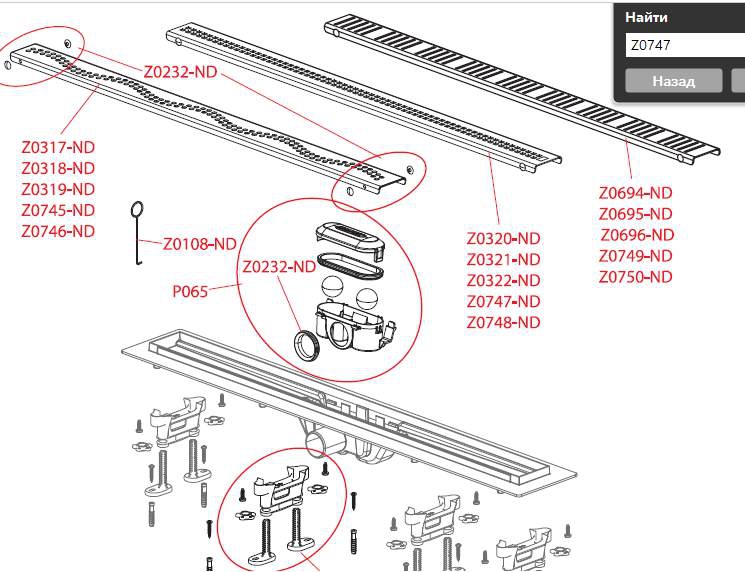 Найти
Z0747
Назад

Z0232-ND

Z0317-ND
Z0318-ND
Z0319-ND
Z0745-ND
Z0746-ND

Z0108-ND

Z0232-ND

P065

Z0320-ND
Z0321-ND
Z0322-ND
Z0747-ND
Z0748-ND

Z0694-ND
Z0695-ND
Z0696-ND
Z0749-ND
Z0750-ND