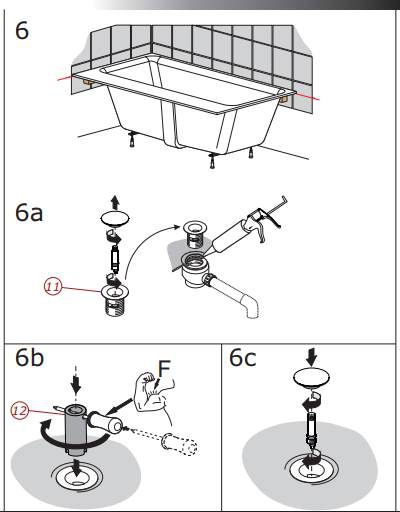 6

6a

11

6b

12

F

6c